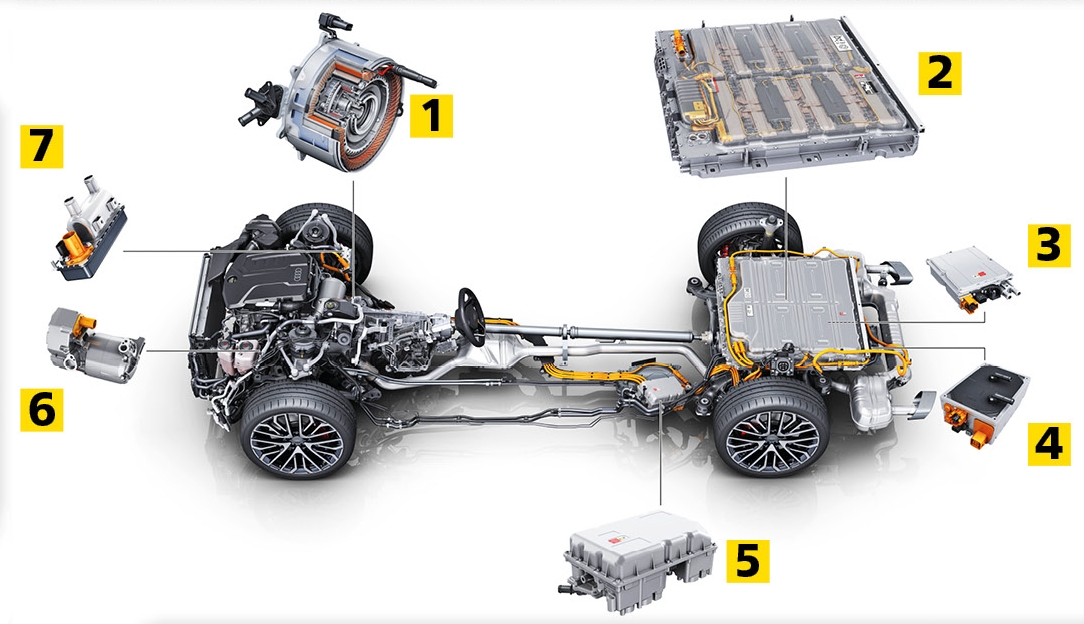 7

1

2

3

6

4

5