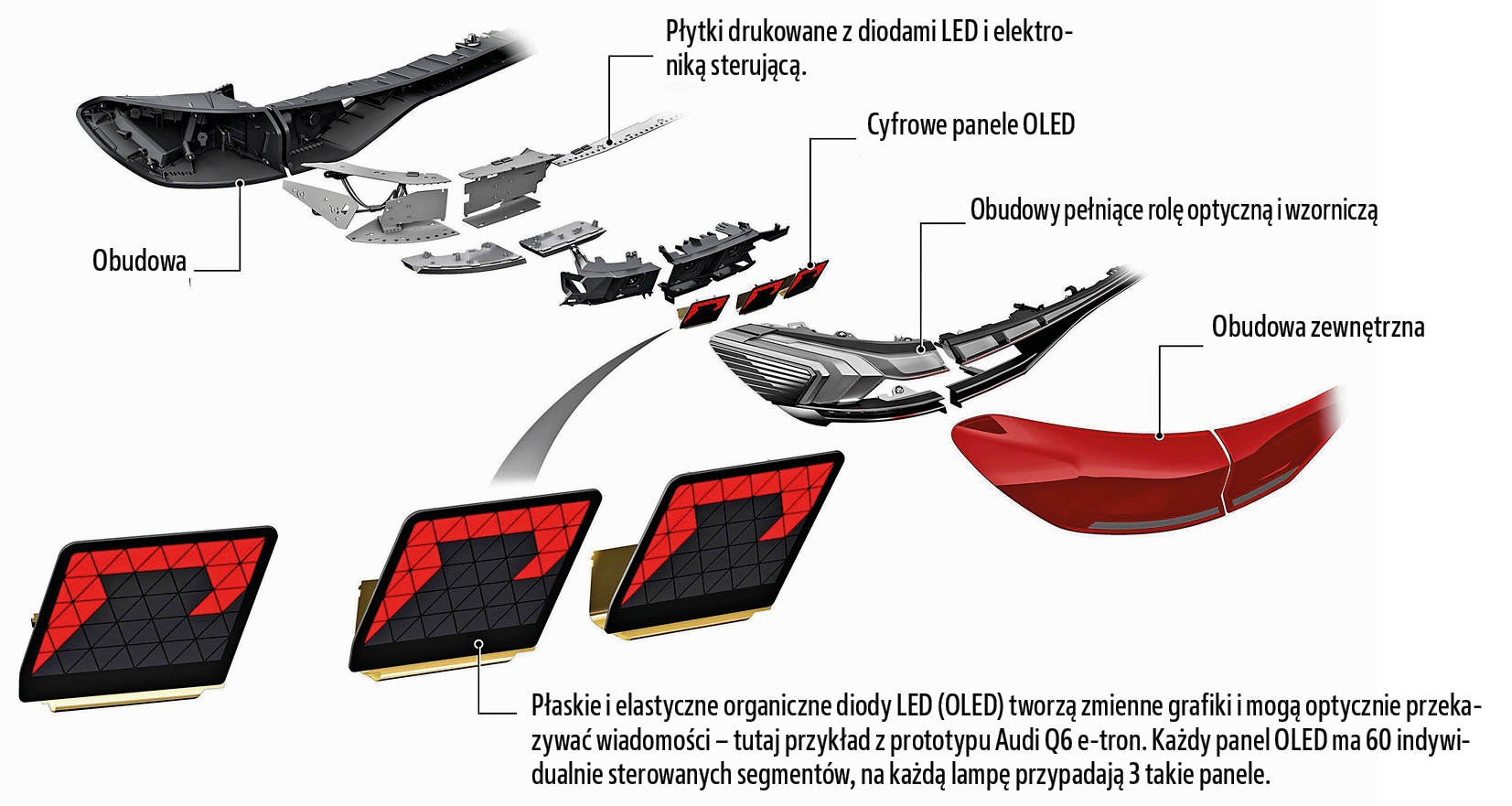 Płytki drukowane z diodami LED i elektroniką sterującą.

Cyfrowe panele OLED

Obudowy pełniące rolę optyczną i wzorniczą

Obudowa

Obudowa zewnętrzna

Płaskie i elastyczne organiczne diody LED (OLED) tworzą zmienne grafiki i mogą optycznie przekazywać wiadomości – tutaj przykład z prototypu Audi Q6 e-tron. Każdy panel OLED ma 60 indywidualnie sterowanych segmentów, na każdą lampę przypadają 3 takie panele.