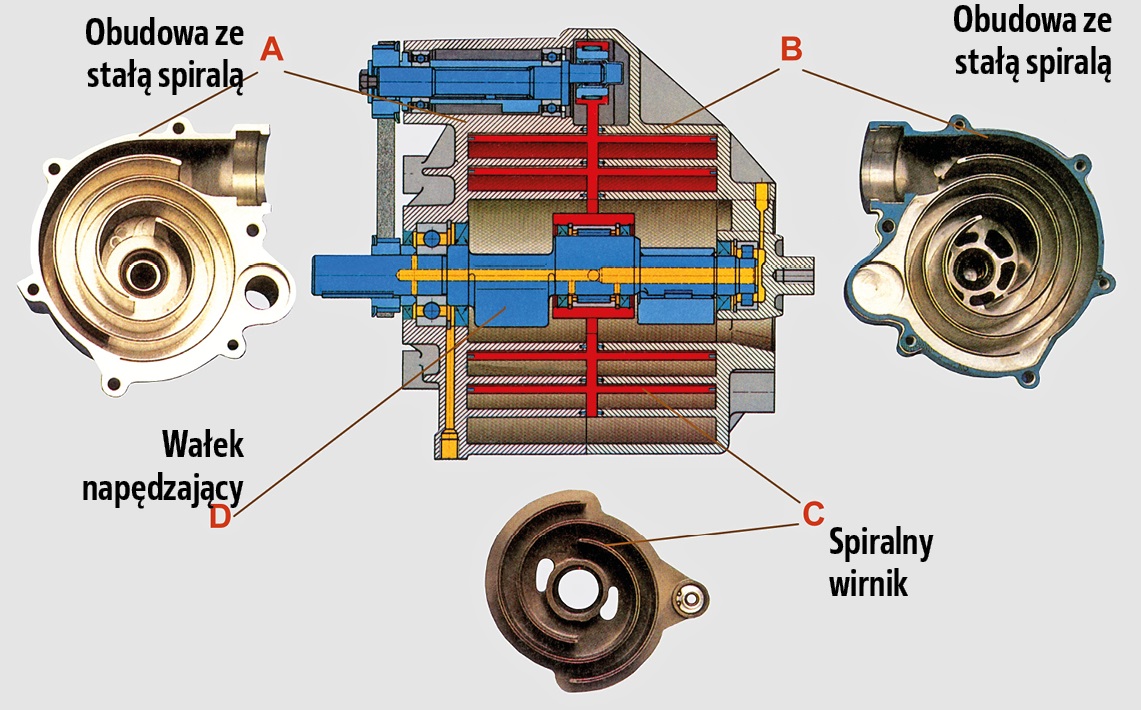 Obudowa ze stałą spiralą

A

B

Obudowa ze stałą spiralą

Wałek napędzający

D

C

Spiralny wirnik