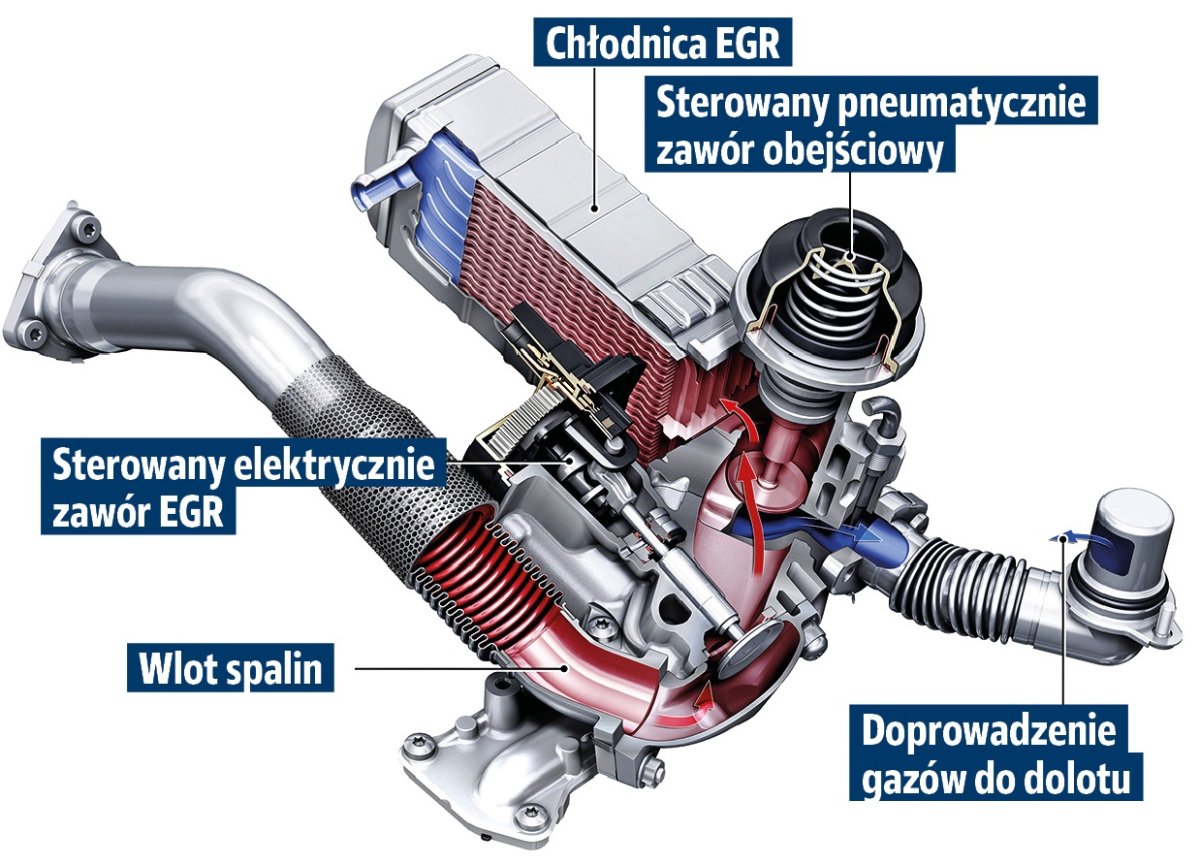 Chłodnica EGR

Sterowany pneumatycznie zawór obejściowy

Sterowany elektrycznie zawór EGR

Wlot spalin

Doprowadzenie gazów do dolotu