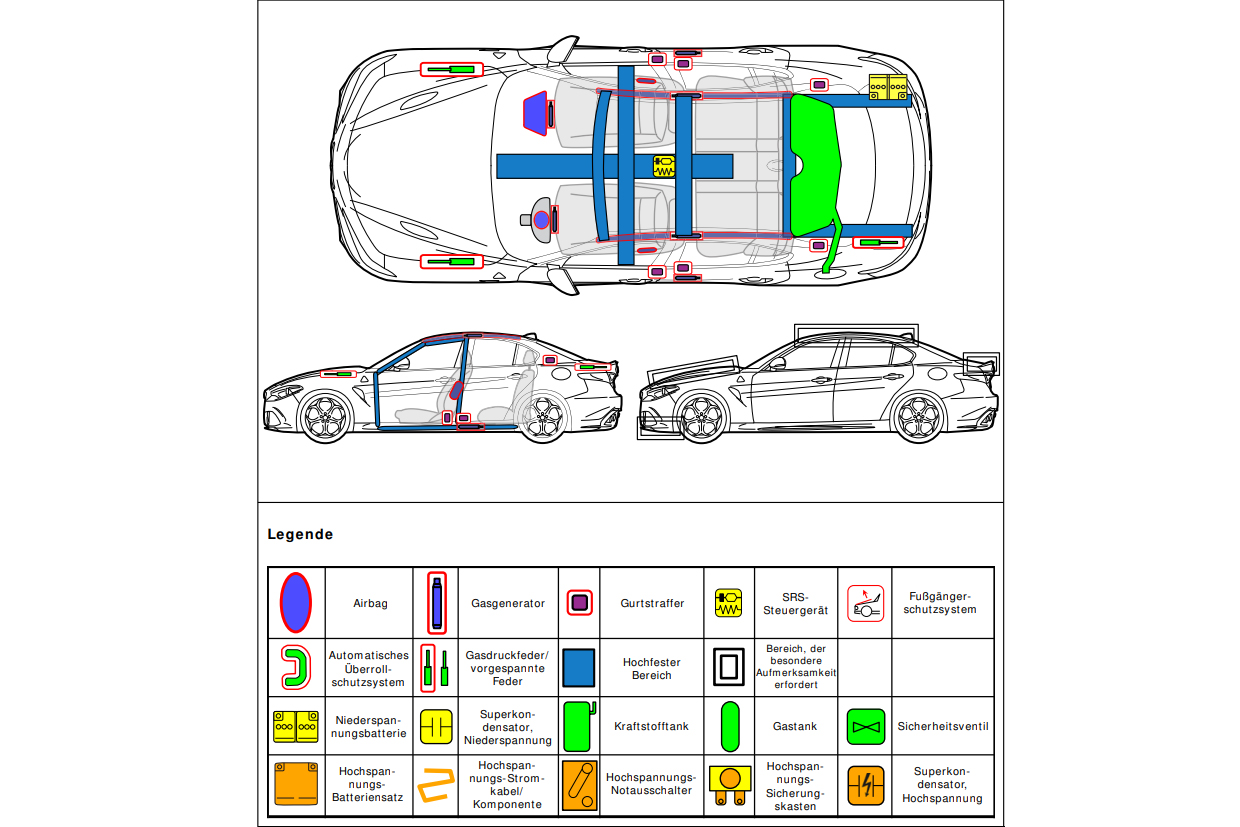 Legende

| | Airbag | | Gasgenerator | | Gurtstraffer | | SRS-Steuergerät | | Fußgängerschutzsystem |
|---|---|---|---|---|---|---|---|---|---|
| | Automatisches Überrollschutzsystem | | Gasdruckfeder/ vorgespannte Feder | | Hochfester Bereich | | Bereich, der besondere Aufmerksamkeit erfordert | | |
| | Niederspannungsbatterie | | Superkondensator, Niederspannung | | Kraftstofftank | | Gastank | | Sicherheitsventil |
| | Hochspannungs-Batteriensatz | | Hochspannungs-Stromkabel/ Komponente | | Hochspannungs-Notausschalter | | Hochspannungs-Sicherungskasten | | Superkondensator, Hochspannung |